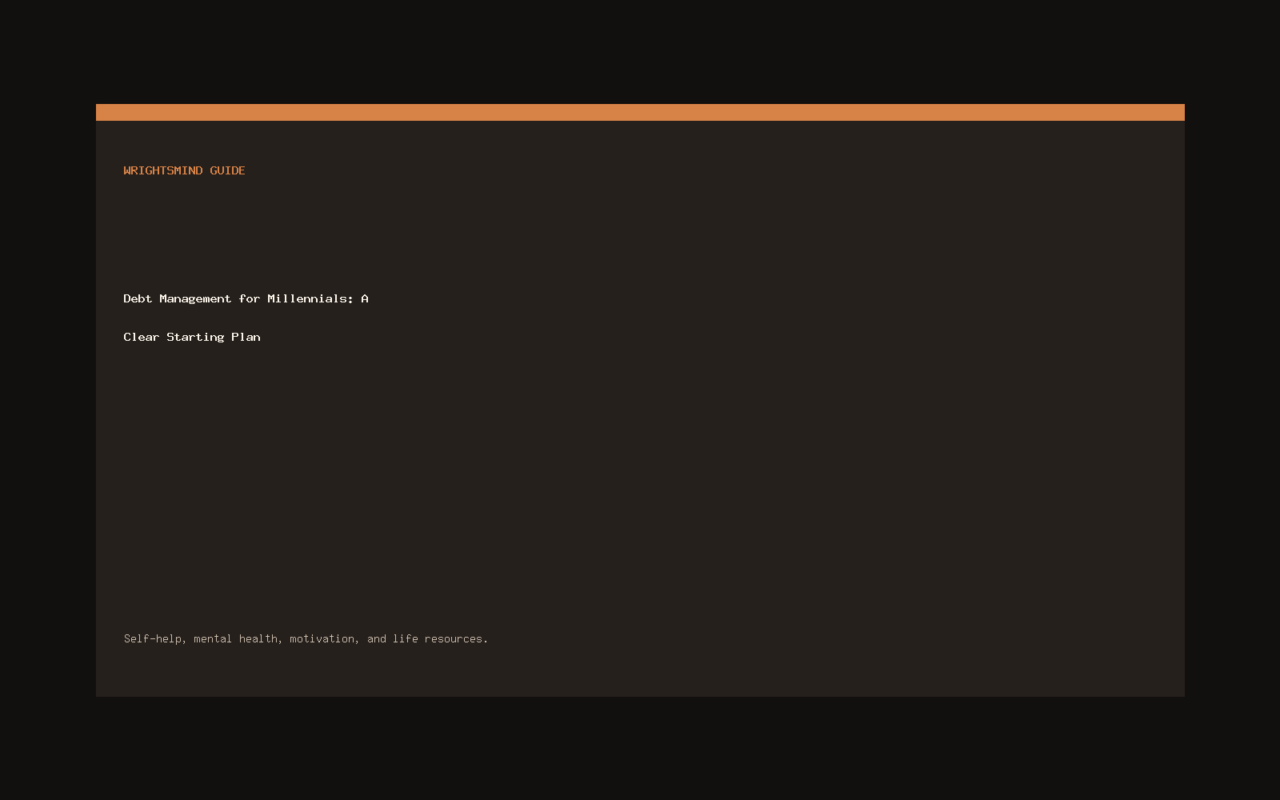 WRIGHTSMIND GUIDE

Debt Management for Millennials: A Clear Starting Plan

Self-help, mental health, motivation, and life resources.